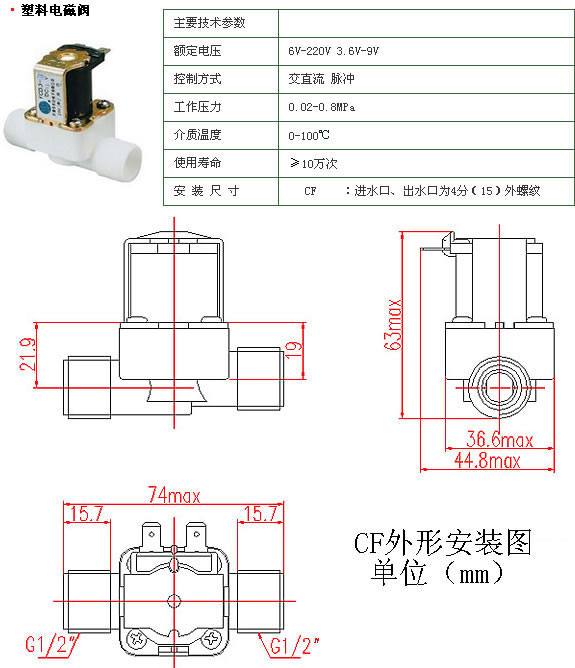 · 塑料电磁阀

| 主要技术参数 | |
|---|---|
| 额定电压 | 6V-220V 3.6V-9V |
| 控制方式 | 交直流 脉冲 |
| 工作压力 | 0.02-0.8MPa |
| 介质温度 | 0-100℃ |
| 使用寿命 | ≥10万次 |
| 安 装 尺 寸 | CF :进水口、出水口为4分（15）外螺纹 |

21.9
19
63max
36.6max
44.8max
74max
15.7
15.7
G1/2"
G1/2"

CF外形安装图
单位（mm）